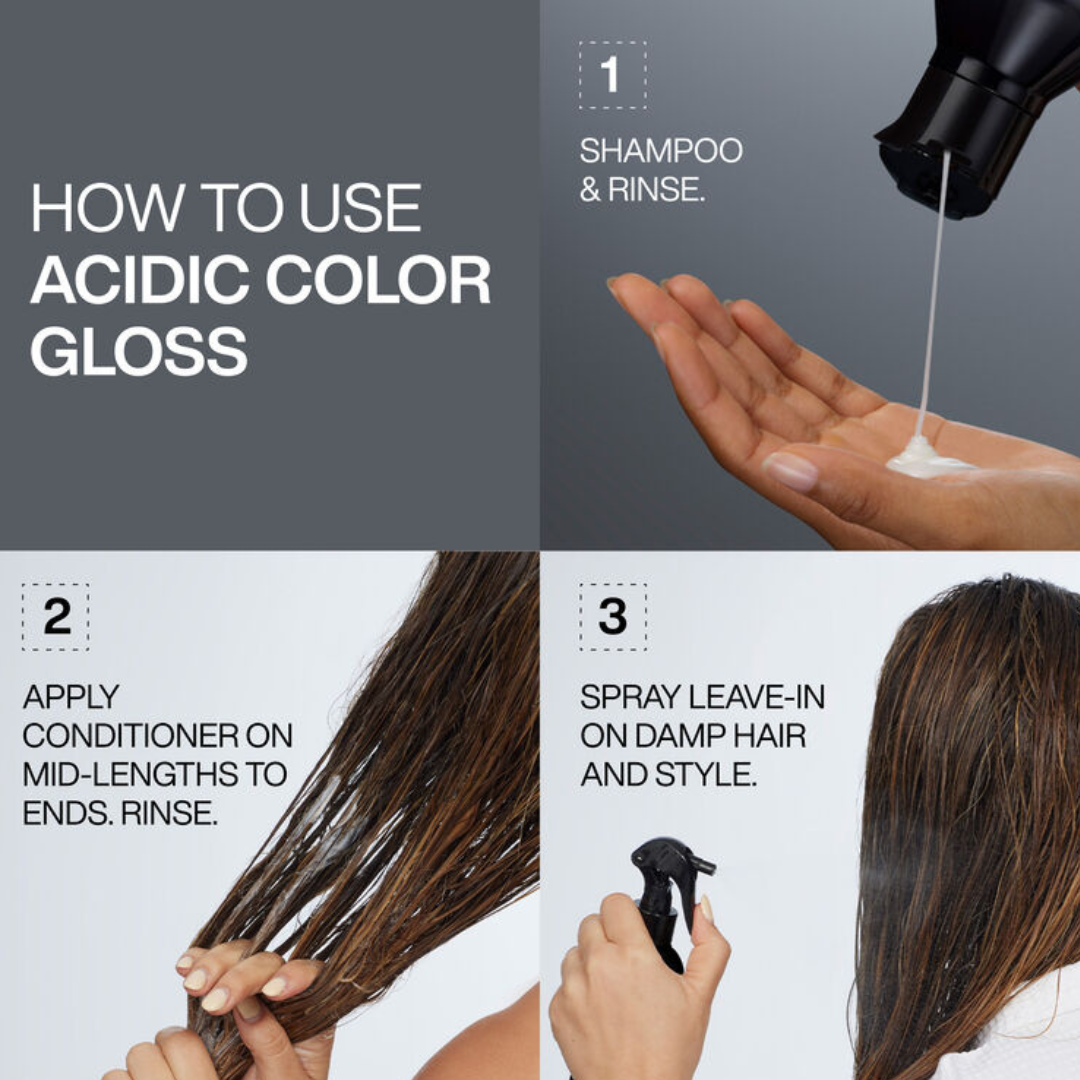 HOW TO USE
ACIDIC COLOR GLOSS

1

SHAMPOO & RINSE.

2

APPLY CONDITIONER ON MID-LENGTHS TO ENDS. RINSE.

3

SPRAY LEAVE-IN ON DAMP HAIR AND STYLE.